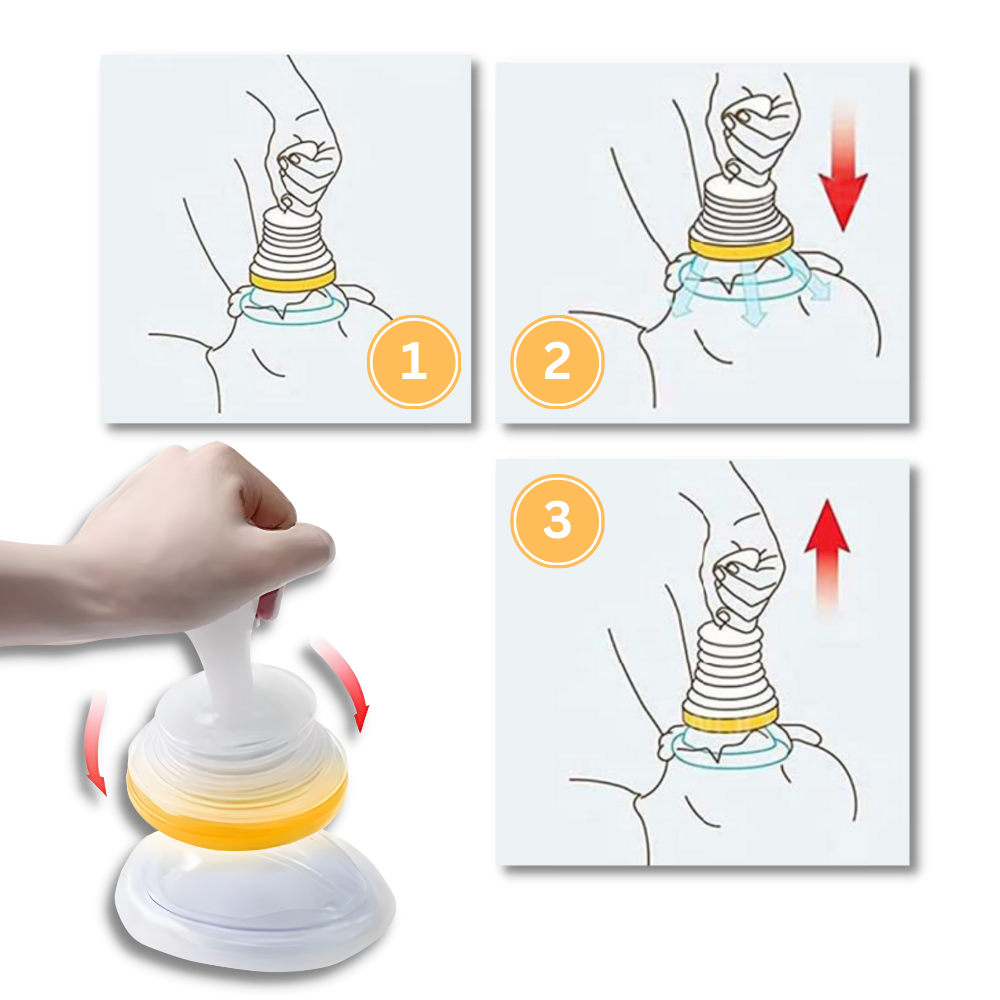 1

2

3