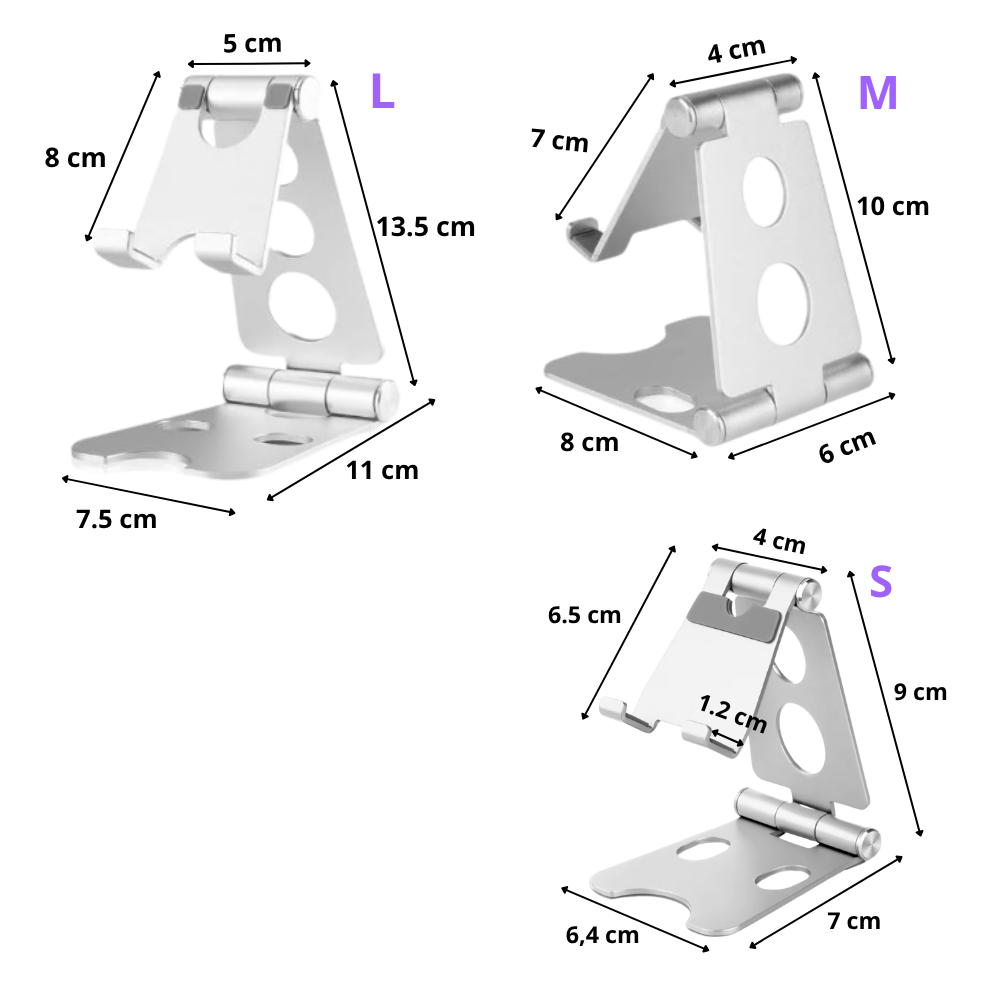 5 cm
L
8 cm
13.5 cm
11 cm
7.5 cm

4 cm
M
7 cm
10 cm
8 cm
6 cm

4 cm
S
6.5 cm
1.2 cm
9 cm
6,4 cm
7 cm